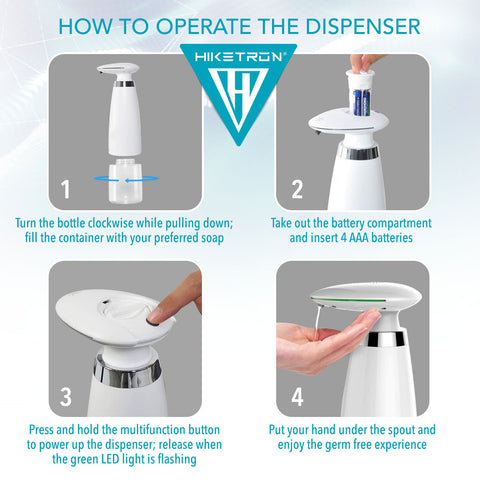 HOW TO OPERATE THE DISPENSER

HIKETRON®

1

Turn the bottle clockwise while pulling down; fill the container with your preferred soap

2

Take out the battery compartment and insert 4 AAA batteries

3

Press and hold the multifunction button to power up the dispenser; release when the green LED light is flashing

4

Put your hand under the spout and enjoy the germ free experience